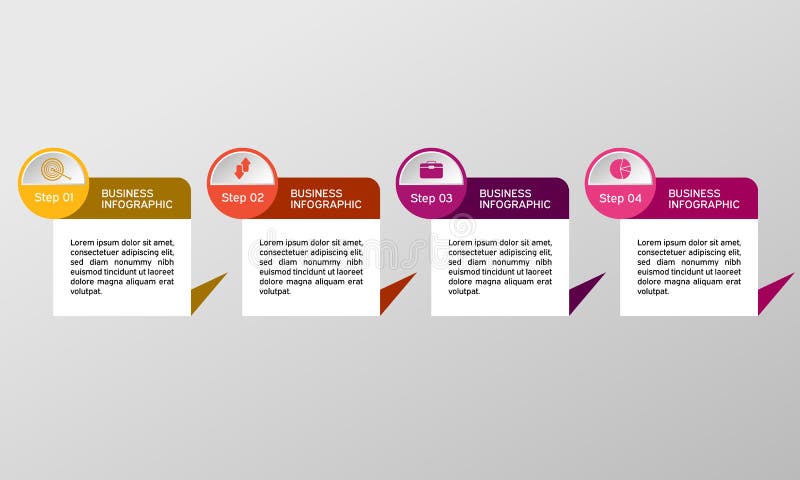 Step 01
BUSINESS INFOGRAPHIC
Lorem ipsum dolor sit amet, consectetuer adipiscing elit, sed diam nonummy nibh euismod tincidunt ut laoreet dolore magna aliquam erat volutpat.

Step 02
BUSINESS INFOGRAPHIC
Lorem ipsum dolor sit amet, consectetuer adipiscing elit, sed diam nonummy nibh euismod tincidunt ut laoreet dolore magna aliquam erat volutpat.

Step 03
BUSINESS INFOGRAPHIC
Lorem ipsum dolor sit amet, consectetuer adipiscing elit, sed diam nonummy nibh euismod tincidunt ut laoreet dolore magna aliquam erat volutpat.

Step 04
BUSINESS INFOGRAPHIC
Lorem ipsum dolor sit amet, consectetuer adipiscing elit, sed diam nonummy nibh euismod tincidunt ut laoreet dolore magna aliquam erat volutpat.