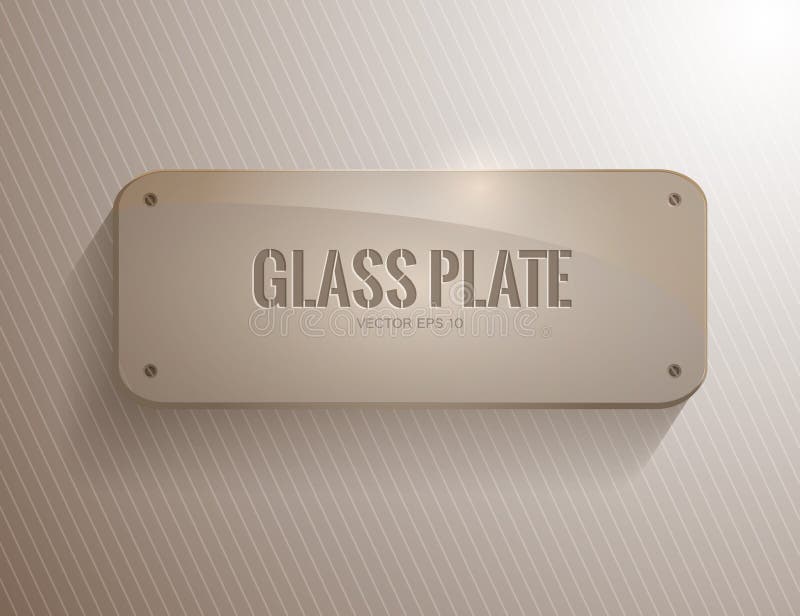 GLASS PLATE
VECTOR EPS 10
dreamstime