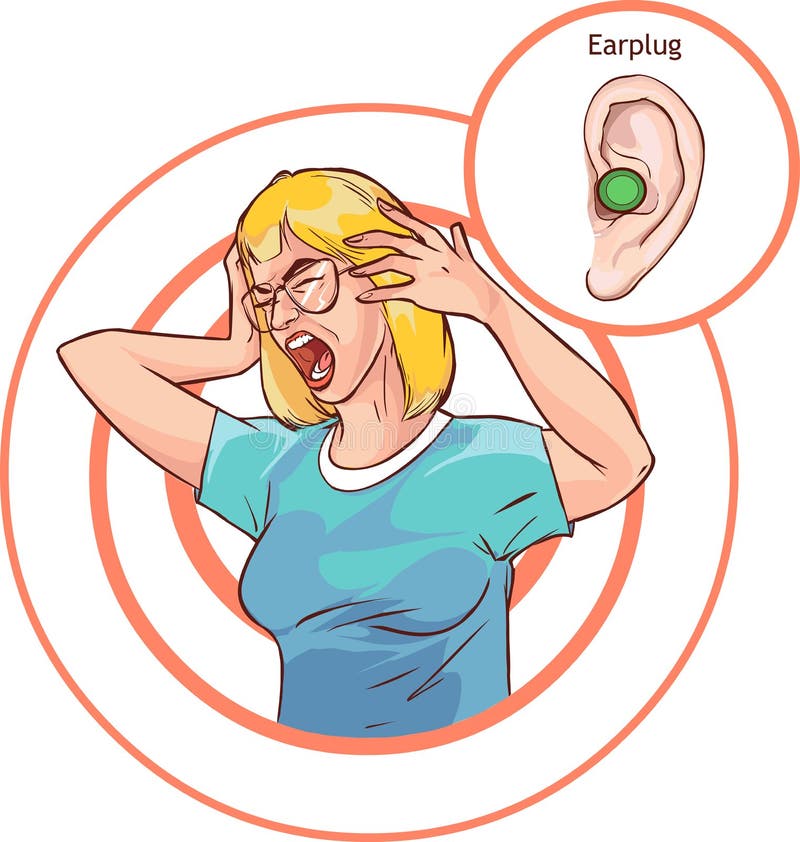 Earplug