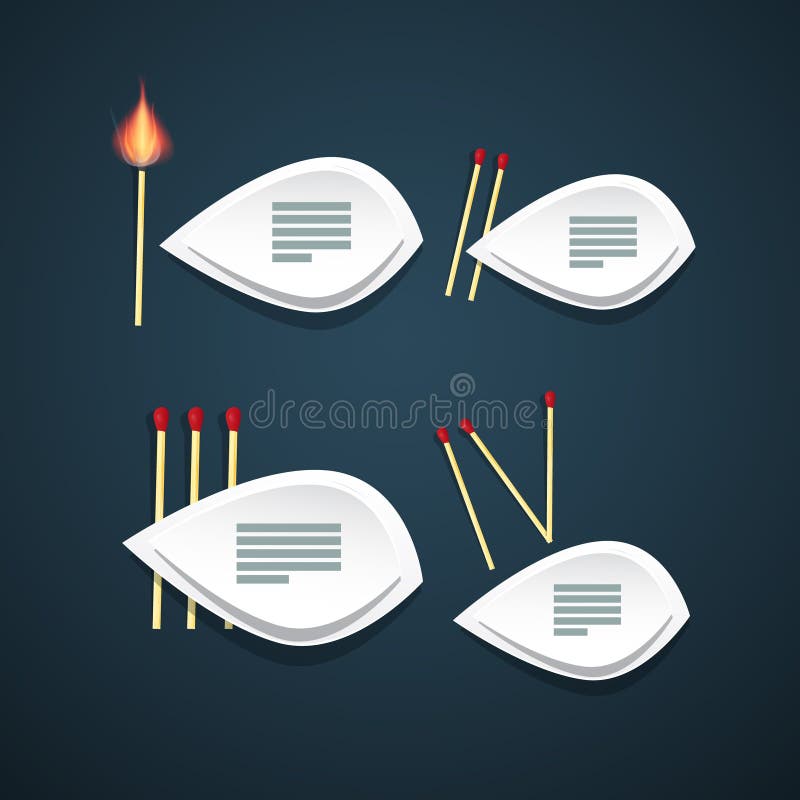 dreamstime