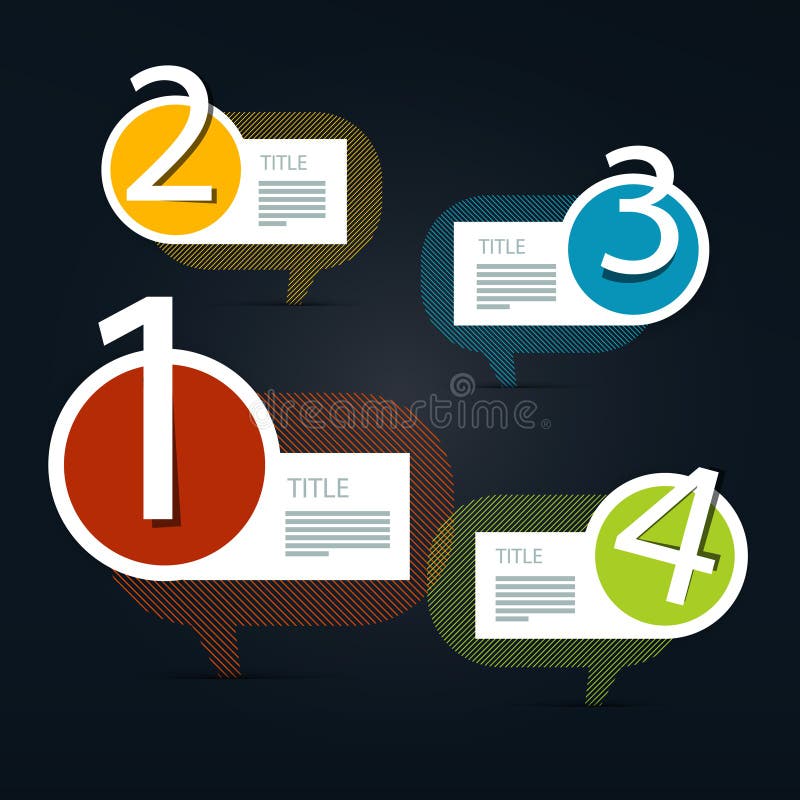 2
TITLE

3
TITLE

1
TITLE

dreamstime

4
TITLE