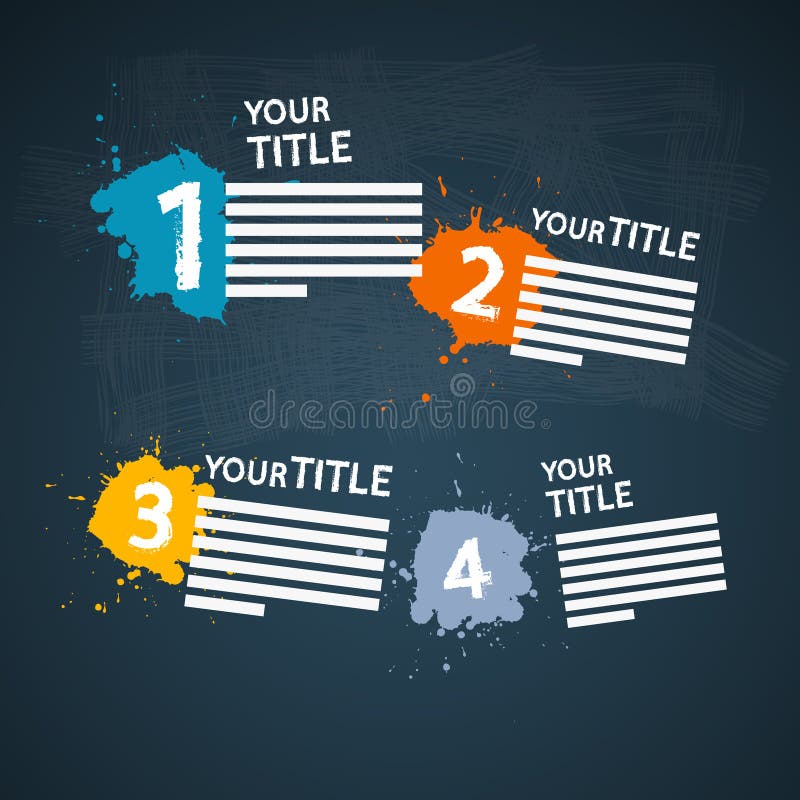 YOUR TITLE

1

YOUR TITLE

2

dreamstime

YOUR TITLE

3

YOUR TITLE

4