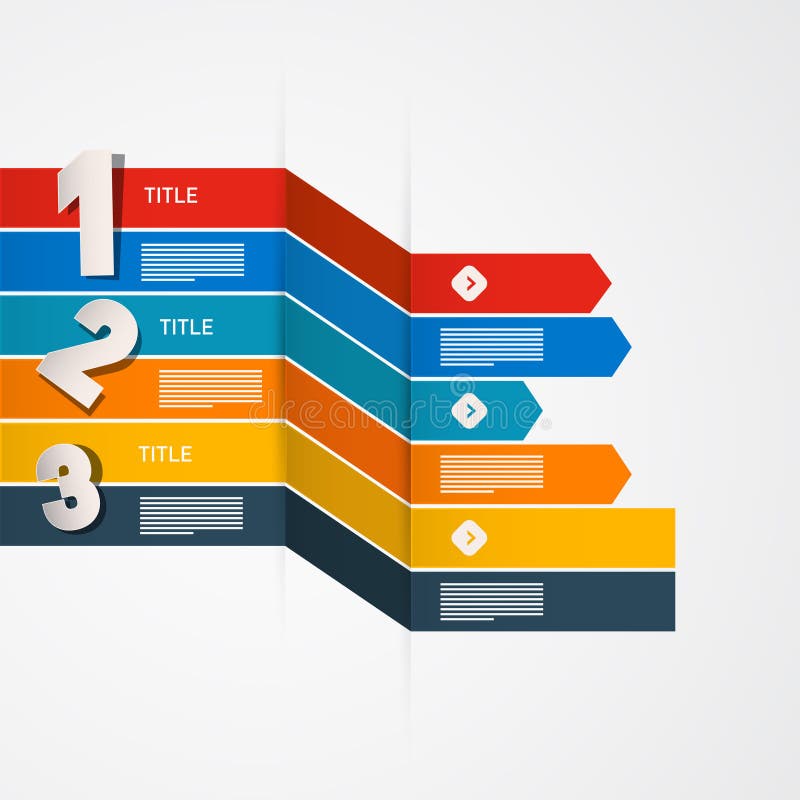 1 TITLE

2 TITLE

3 TITLE

dreamstime