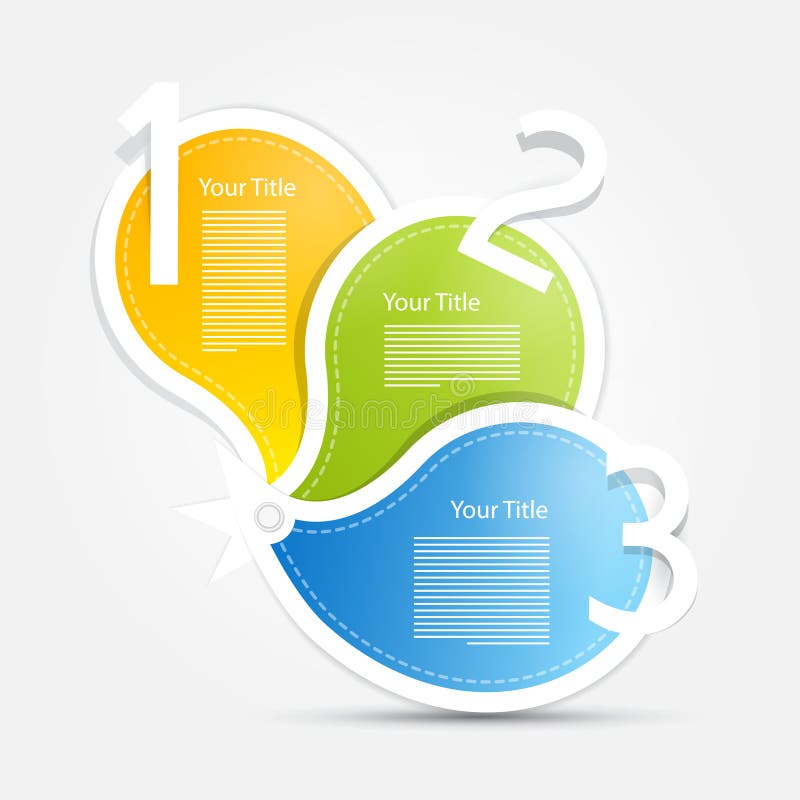 1
Your Title

2
Your Title

dreamstime

3
Your Title