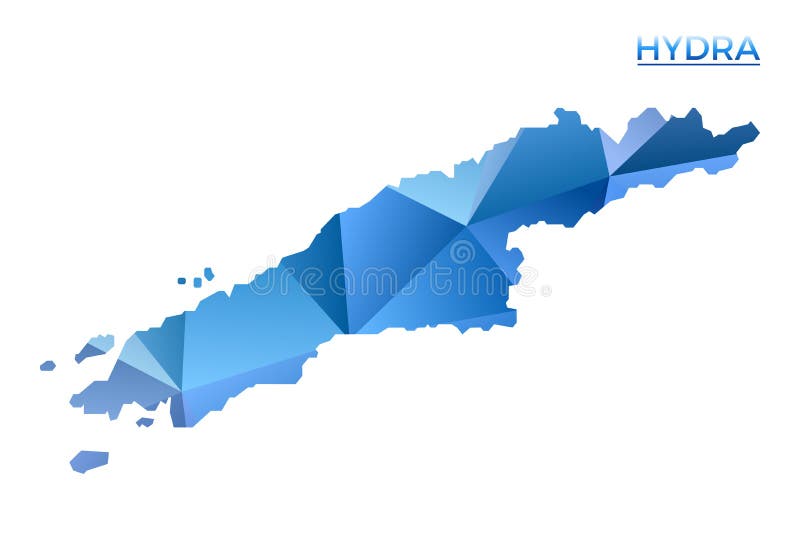 HYDRA

dreamstime