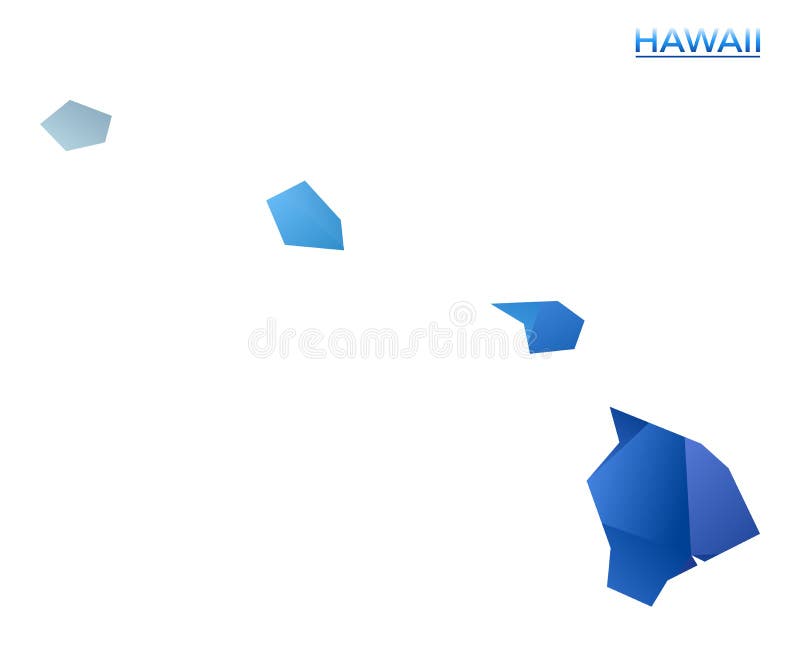 HAWAII

dreamstime