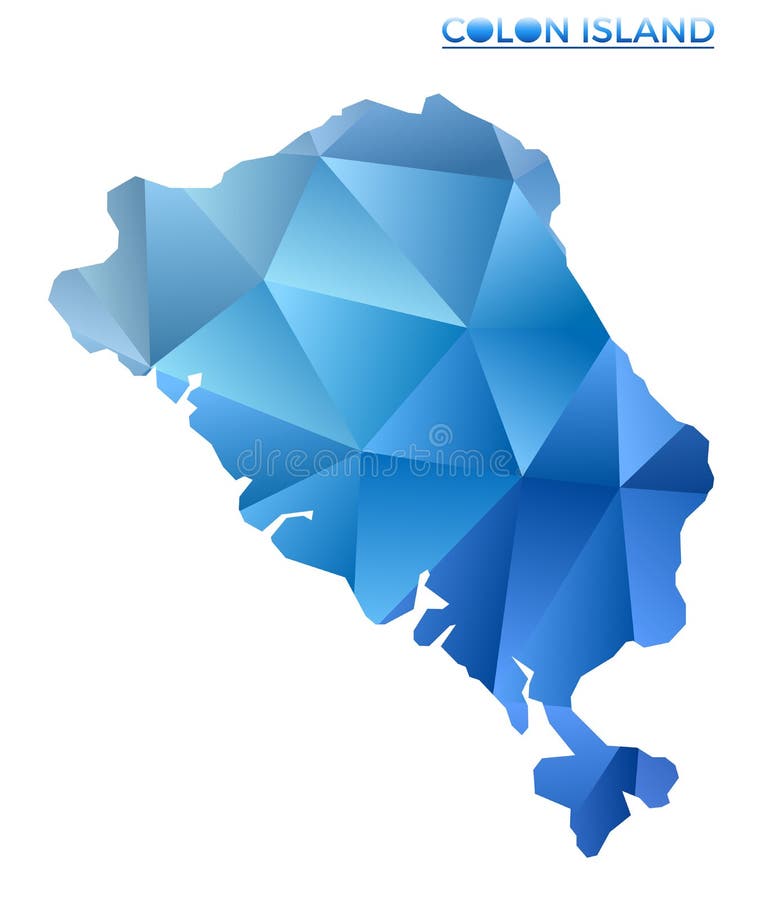 COLON ISLAND

dreamstime