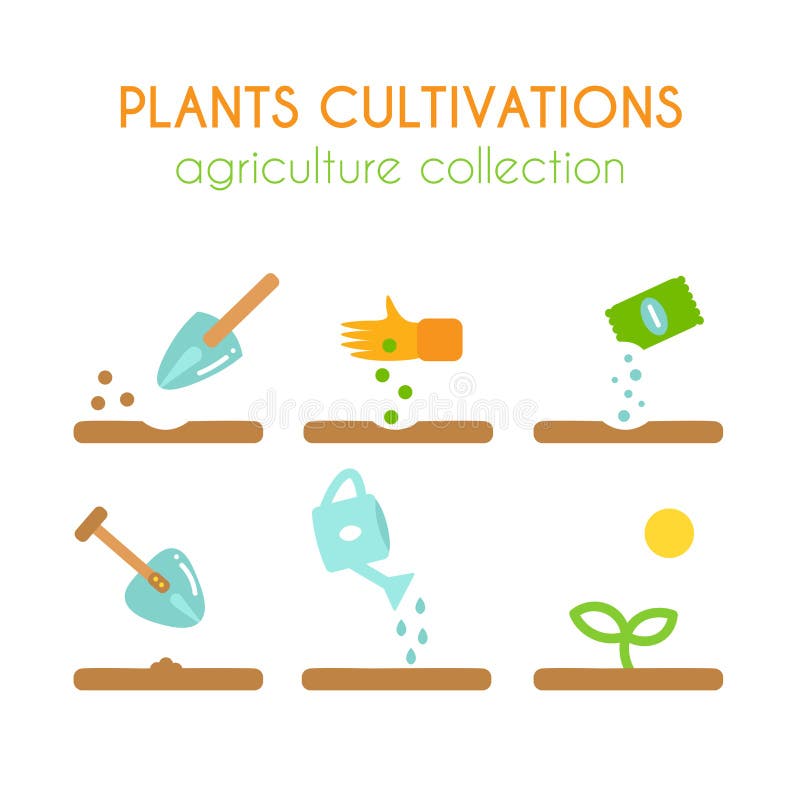 PLANTS CULTIVATIONS
agriculture collection

dreamstime