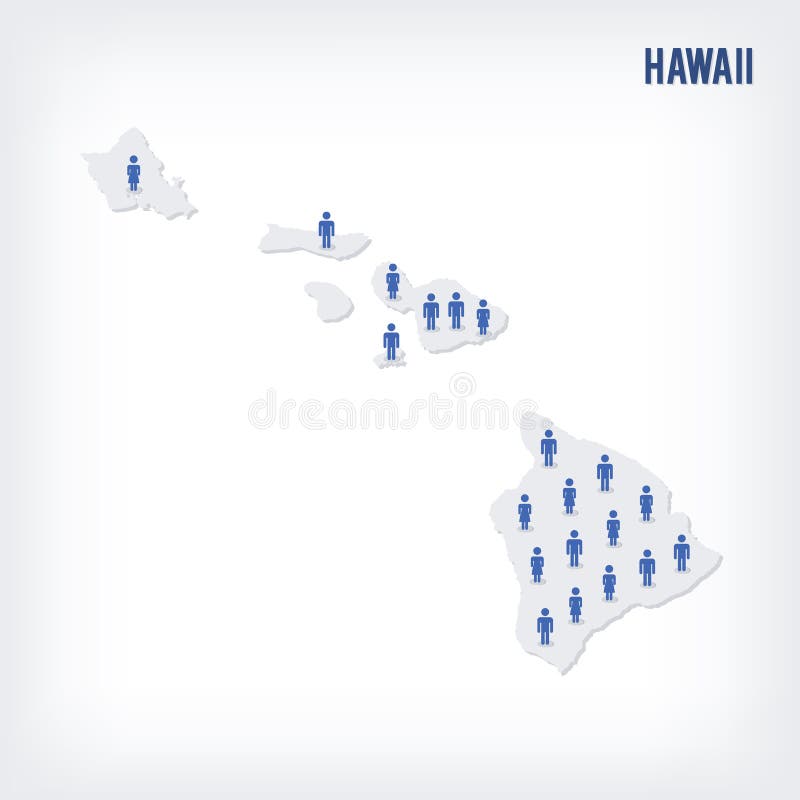 HAWAII

dreamstime