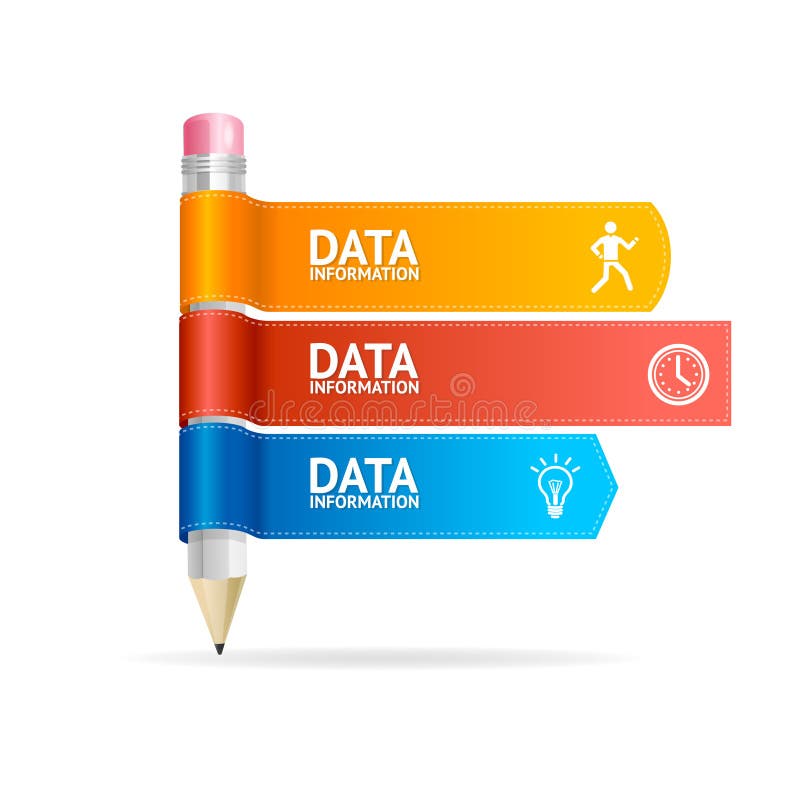 DATA
INFORMATION

DATA
INFORMATION

dreamstime

DATA
INFORMATION