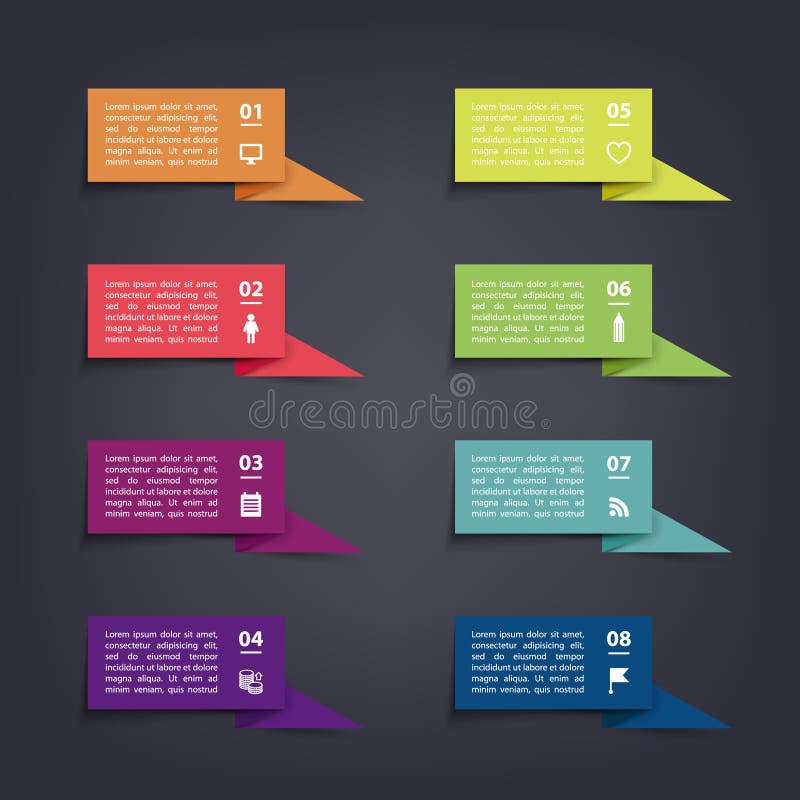 Lorem ipsum dolor sit amet, consectetur adipisicing elit, sed do eiusmod tempor incididunt ut labore et dolore magna aliqua. Ut enim ad minim veniam, quis nostrud

01

Lorem ipsum dolor sit amet, consectetur adipisicing elit, sed do eiusmod tempor incididunt ut labore et dolore magna aliqua. Ut enim ad minim veniam, quis nostrud

02

Lorem ipsum dolor sit amet, consectetur adipisicing elit, sed do eiusmod tempor incididunt ut labore et dolore magna aliqua. Ut enim ad minim veniam, quis nostrud

03

Lorem ipsum dolor sit amet, consectetur adipisicing elit, sed do eiusmod tempor incididunt ut labore et dolore magna aliqua. Ut enim ad minim veniam, quis nostrud

04

Lorem ipsum dolor sit amet, consectetur adipisicing elit, sed do eiusmod tempor incididunt ut labore et dolore magna aliqua. Ut enim ad minim veniam, quis nostrud

05

Lorem ipsum dolor sit amet, consectetur adipisicing elit, sed do eiusmod tempor incididunt ut labore et dolore magna aliqua. Ut enim ad minim veniam, quis nostrud

06

Lorem ipsum dolor sit amet, consectetur adipisicing elit, sed do eiusmod tempor incididunt ut labore et dolore magna aliqua. Ut enim ad minim veniam, quis nostrud

07

Lorem ipsum dolor sit amet, consectetur adipisicing elit, sed do eiusmod tempor incididunt ut labore et dolore magna aliqua. Ut enim ad minim veniam, quis nostrud

08

dreamstime