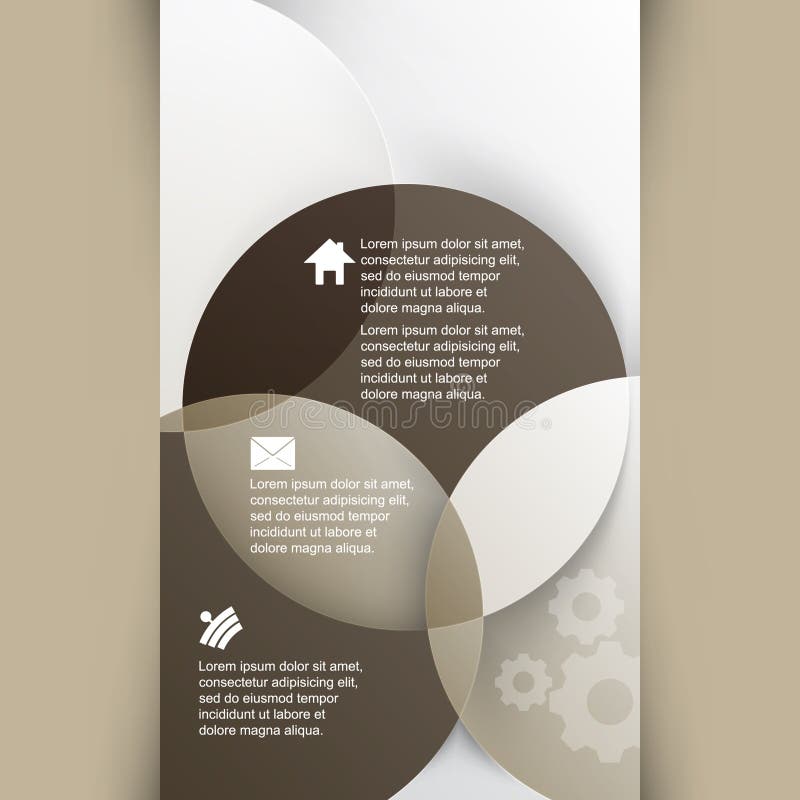 Lorem ipsum dolor sit amet, consectetur adipisicing elit, sed do eiusmod tempor incididunt ut labore et dolore magna aliqua.

Lorem ipsum dolor sit amet, consectetur adipisicing elit, sed do eiusmod tempor incididunt ut labore et dolore magna aliqua.

dreamstime

Lorem ipsum dolor sit amet, consectetur adipisicing elit, sed do eiusmod tempor incididunt ut labore et dolore magna aliqua.

Lorem ipsum dolor sit amet, consectetur adipisicing elit, sed do eiusmod tempor incididunt ut labore et dolore magna aliqua.