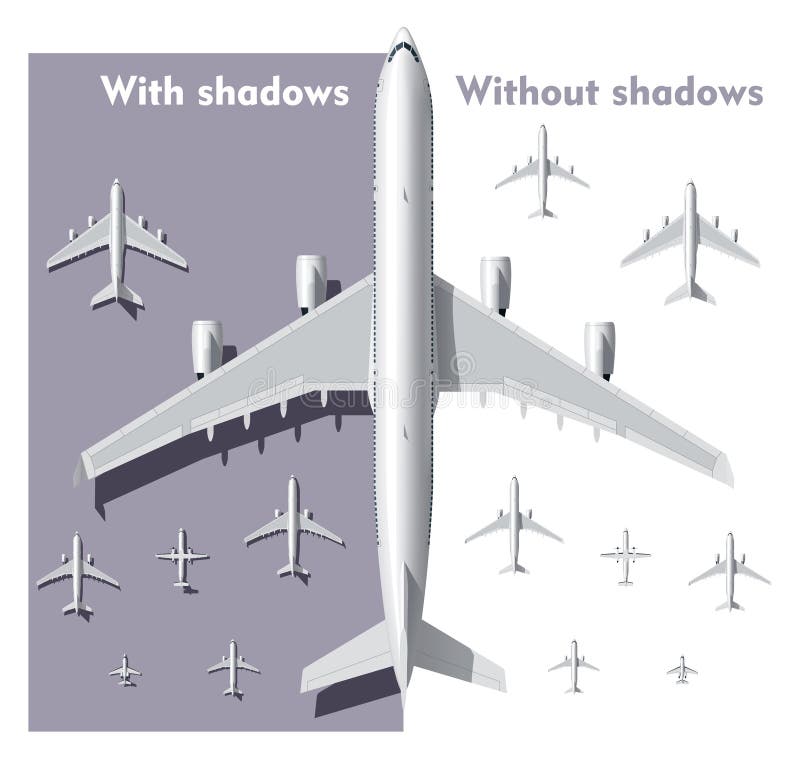 With shadows

Without shadows

dreamstime