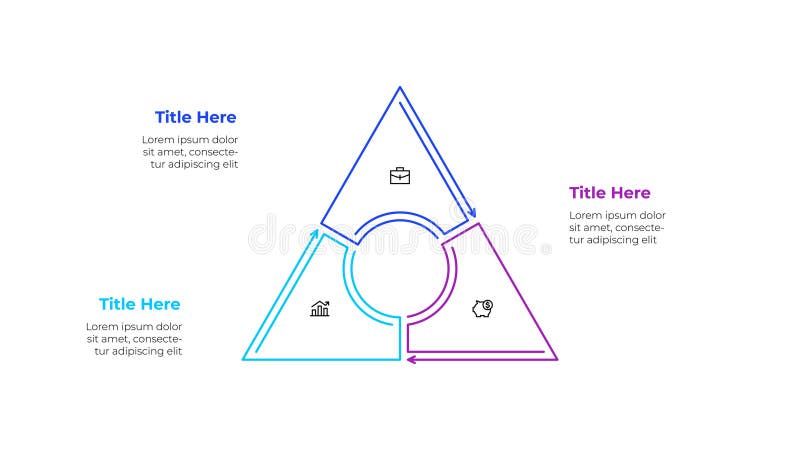 Title Here

Lorem ipsum dolor sit amet, consectetur adipiscing elit

Title Here

Lorem ipsum dolor sit amet, consectetur adipiscing elit

Title Here

Lorem ipsum dolor sit amet, consectetur adipiscing elit

dreamstime