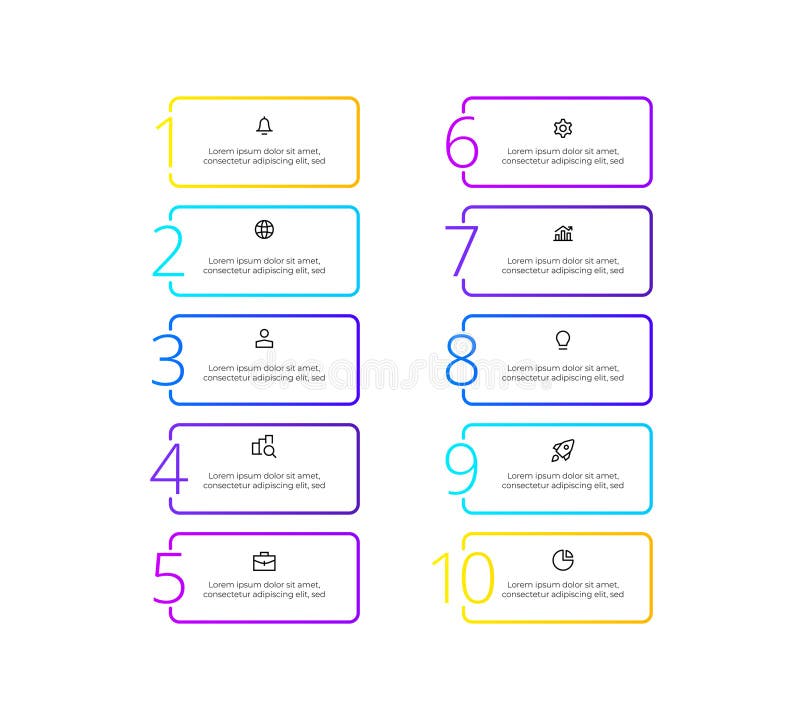 1
Lorem ipsum dolor sit amet, consectetur adipiscing elit, sed

2
Lorem ipsum dolor sit amet, consectetur adipiscing elit, sed

3
Lorem ipsum dolor sit amet, consectetur adipiscing elit, sed

4
Lorem ipsum dolor sit amet, consectetur adipiscing elit, sed

5
Lorem ipsum dolor sit amet, consectetur adipiscing elit, sed

6
Lorem ipsum dolor sit amet, consectetur adipiscing elit, sed

7
Lorem ipsum dolor sit amet, consectetur adipiscing elit, sed

8
Lorem ipsum dolor sit amet, consectetur adipiscing elit, sed

9
Lorem ipsum dolor sit amet, consectetur adipiscing elit, sed

10
Lorem ipsum dolor sit amet, consectetur adipiscing elit, sed

dreamstime