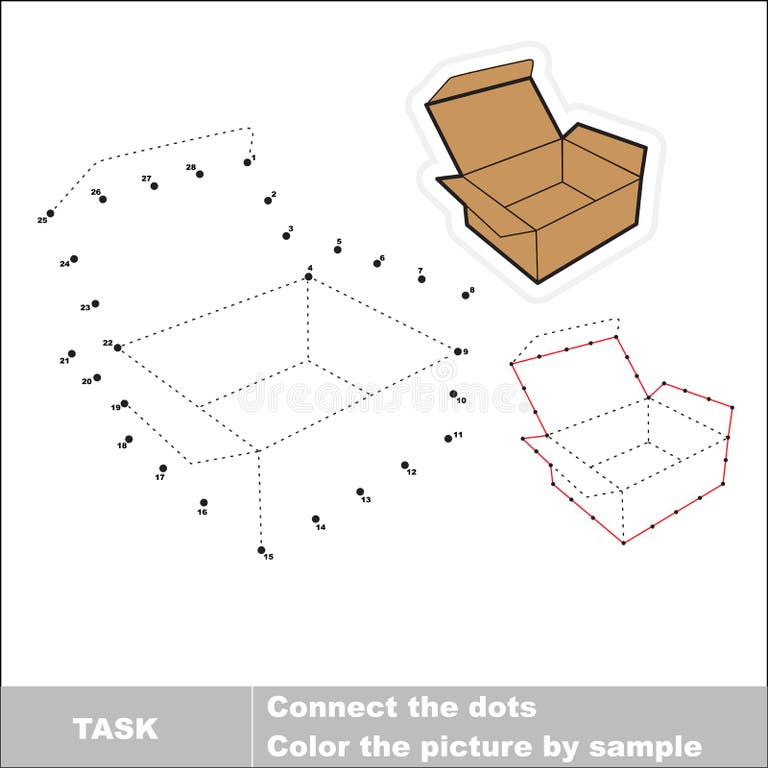 1
2
3
4
5
6
7
8
9
10
11
12
13
14
15
16
17
18
19
20
21
22
23
24
25
26
27
28

dreamstime

TASK

Connect the dots
Color the picture by sample