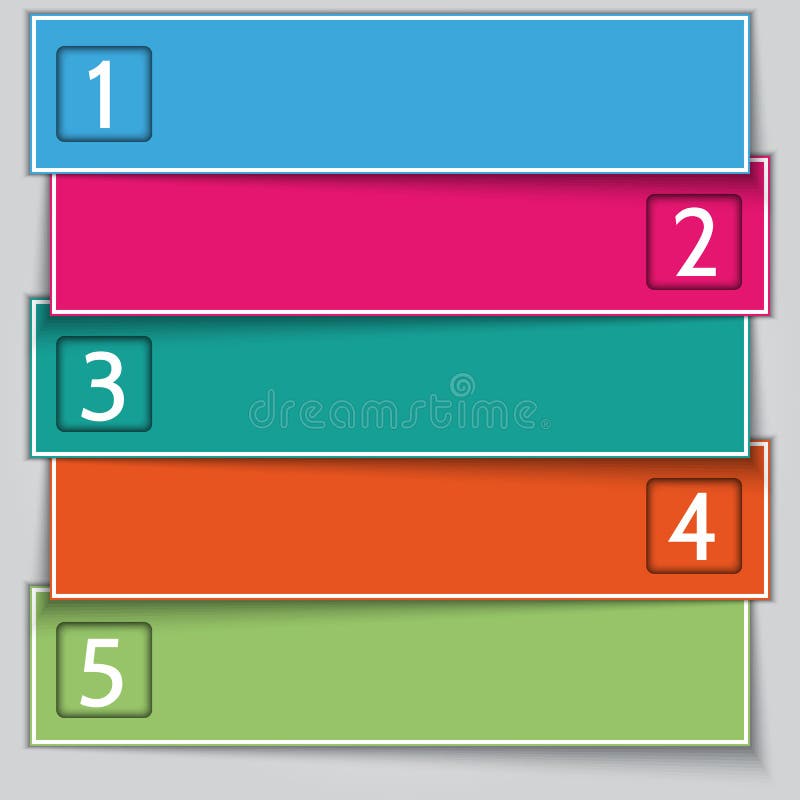 1

2

3

dreamstime

4

5