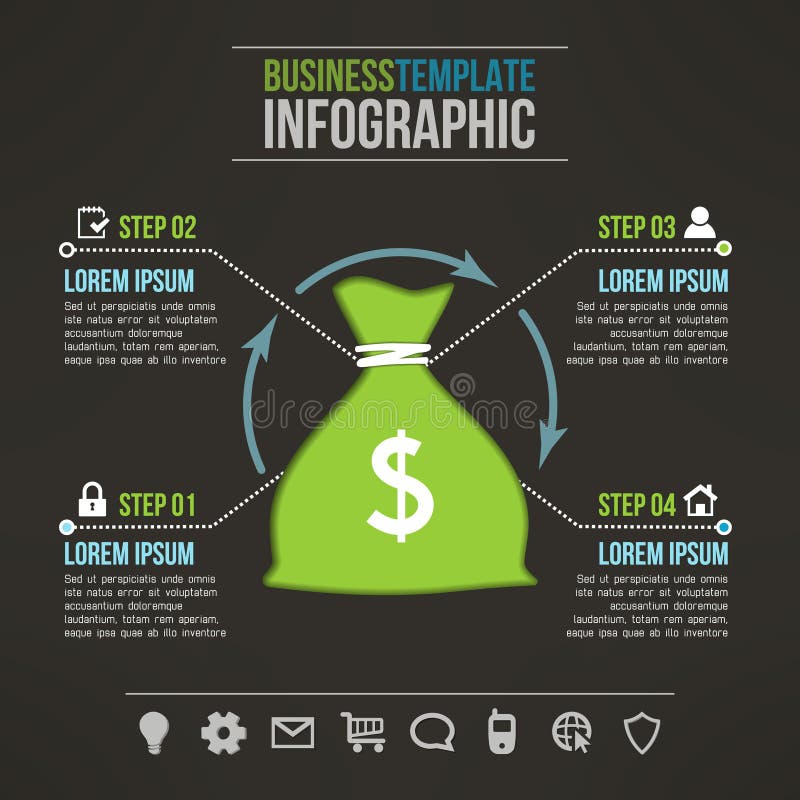 BUSINESSTEMPLATE
INFOGRAPHIC

STEP 02
LOREM IPSUM
Sed ut perspiciatis unde omnis iste natus error sit voluptatem accusantium doloremque laudantium, totam rem aperiam, eaque ipsa quae ab illo inventore

STEP 03
LOREM IPSUM
Sed ut perspiciatis unde omnis iste natus error sit voluptatem accusantium doloremque laudantium, totam rem aperiam, eaque ipsa quae ab illo inventore

dreamstime

$

STEP 01
LOREM IPSUM
Sed ut perspiciatis unde omnis iste natus error sit voluptatem accusantium doloremque laudantium, totam rem aperiam, eaque ipsa quae ab illo inventore

STEP 04
LOREM IPSUM
Sed ut perspiciatis unde omnis iste natus error sit voluptatem accusantium doloremque laudantium, totam rem aperiam, eaque ipsa quae ab illo inventore