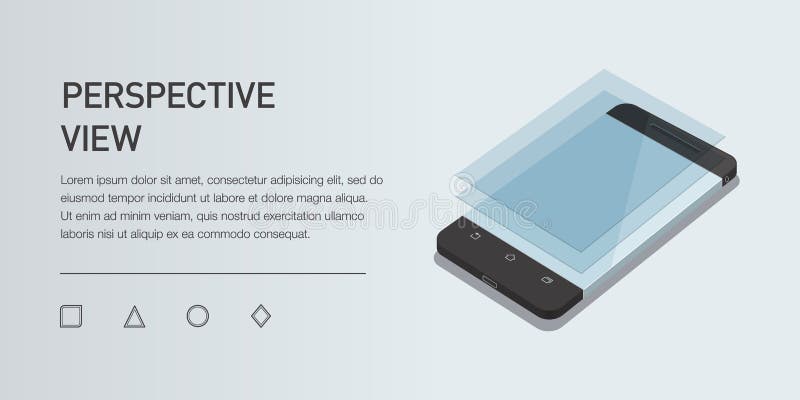 PERSPECTIVE
VIEW

Lorem ipsum dolor sit amet, consectetur adipisicing elit, sed do eiusmod tempor incididunt ut labore et dolore magna aliqua. Ut enim ad minim veniam, quis nostrud exercitation ullamco laboris nisi ut aliquip ex ea commodo consequat.

dreamstime