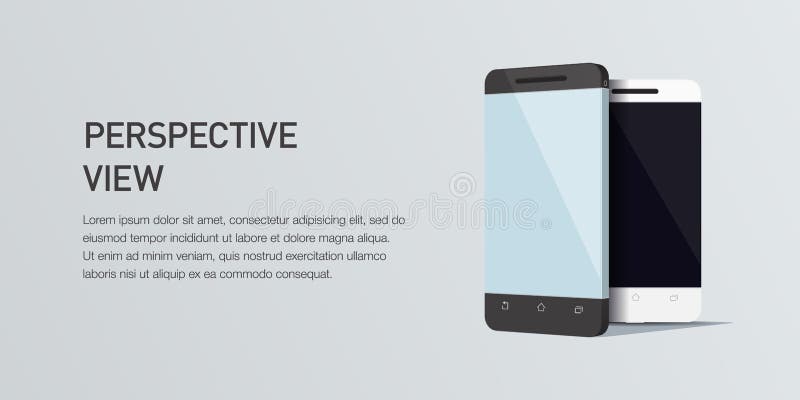 PERSPECTIVE VIEW

Lorem ipsum dolor sit amet, consectetur adipisicing elit, sed do eiusmod tempor incididunt ut labore et dolore magna aliqua. Ut enim ad minim veniam, quis nostrud exercitation ullamco laboris nisi ut aliquip ex ea commodo consequat.

dreamstime