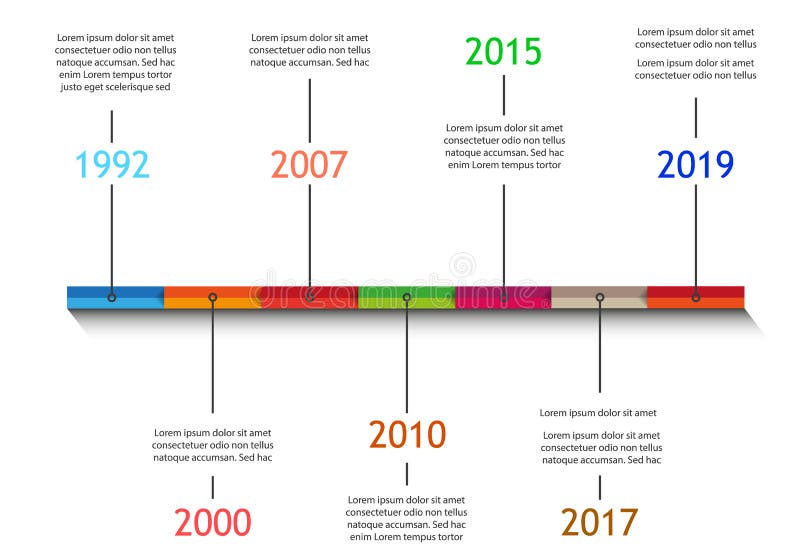 Lorem ipsum dolor sit amet consectetuer odio non tellus natoque accumsan. Sed hac enim Lorem tempus tortor justo eget scelerisque sed

1992

Lorem ipsum dolor sit amet consectetuer odio non tellus natoque accumsan. Sed hac

2007

2015

Lorem ipsum dolor sit amet consectetuer odio non tellus natoque accumsan. Sed hac enim Lorem tempus tortor

Lorem ipsum dolor sit amet consectetuer odio non tellus

Lorem ipsum dolor sit amet consectetuer odio non tellus

2019

dreamstime

Lorem ipsum dolor sit amet consectetuer odio non tellus natoque accumsan. Sed hac

2000

2010

Lorem ipsum dolor sit amet consectetuer odio non tellus natoque accumsan. Sed hac enim Lorem tempus tortor

Lorem ipsum dolor sit amet

Lorem ipsum dolor sit amet consectetuer odio non tellus natoque accumsan. Sed hac

2017