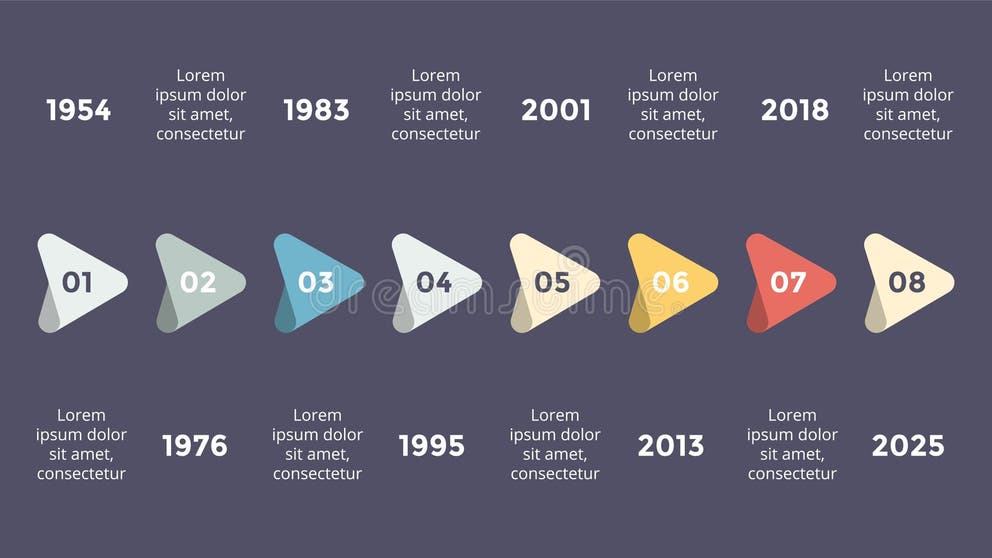 1954

Lorem ipsum dolor sit amet, consectetur

1983

Lorem ipsum dolor sit amet, consectetur

2001

Lorem ipsum dolor sit amet, consectetur

2018

Lorem ipsum dolor sit amet, consectetur

01 02 03 04 05 06 07 08

dreamstime

Lorem ipsum dolor sit amet, consectetur

1976

Lorem ipsum dolor sit amet, consectetur

1995

Lorem ipsum dolor sit amet, consectetur

2013

Lorem ipsum dolor sit amet, consectetur

2025