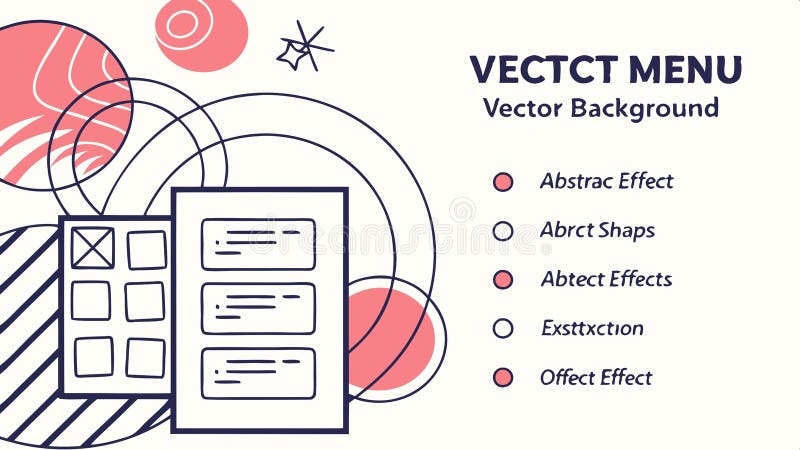 VECTCT MENU
Vector Background

Abstrac Effect
Abrct Shaps
Abtect Effects
Exsttxction
Offect Effect

dreamstime