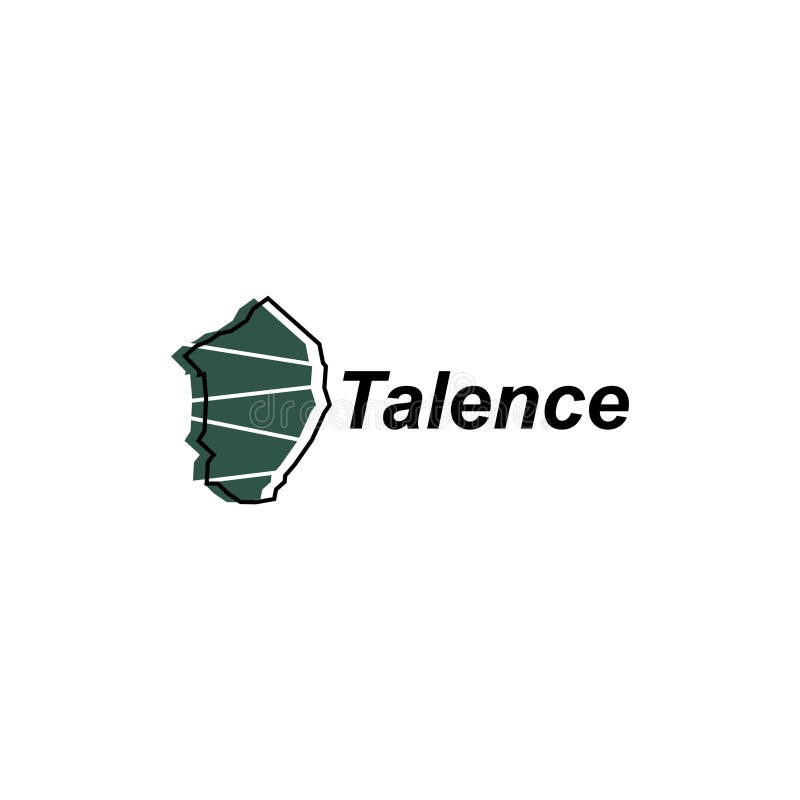 Talence

dreamstime