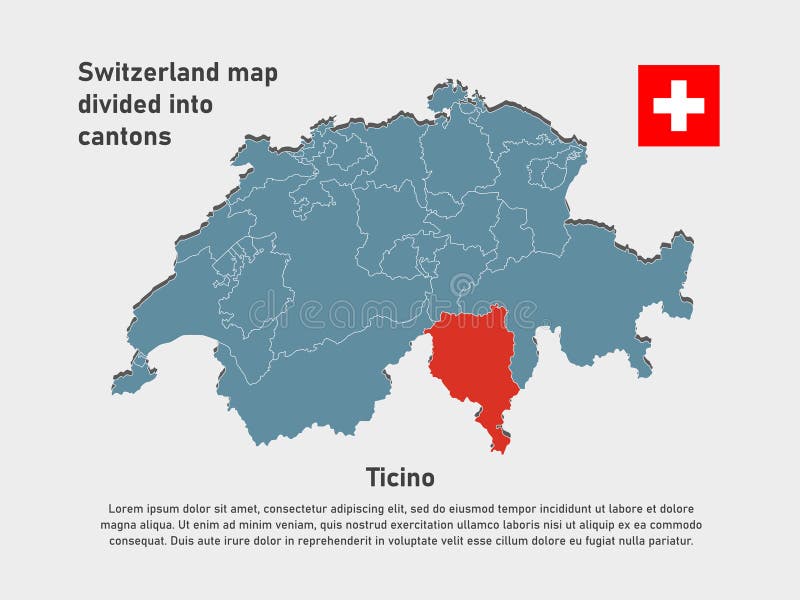 Switzerland map divided into cantons

dreamstime

Ticino

Lorem ipsum dolor sit amet, consectetur adipiscing elit, sed do eiusmod tempor incididunt ut labore et dolore magna aliqua. Ut enim ad minim veniam, quis nostrud exercitation ullamco laboris nisi ut aliquip ex ea commodo consequat. Duis aute irure dolor in reprehenderit in voluptate velit esse cillum dolore eu fugiat nulla pariatur.