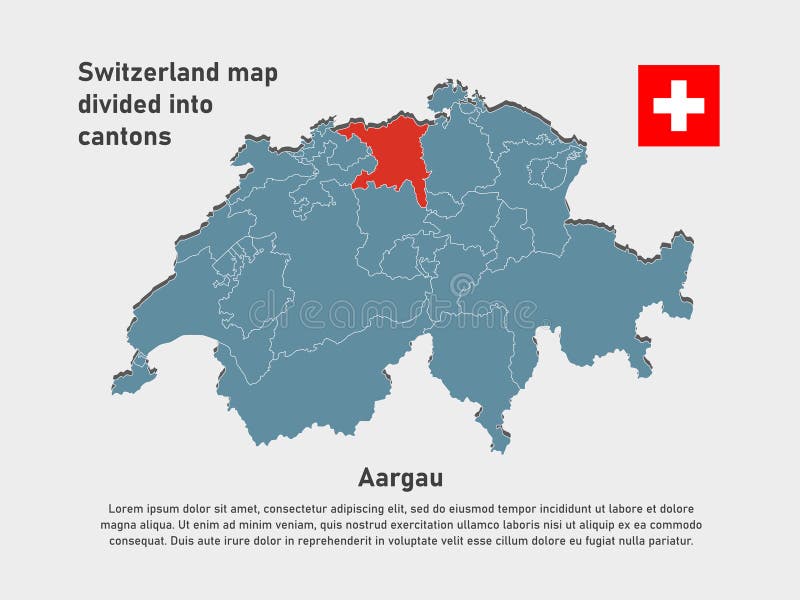 Switzerland map divided into cantons

dreamstime

Aargau

Lorem ipsum dolor sit amet, consectetur adipiscing elit, sed do eiusmod tempor incididunt ut labore et dolore magna aliqua. Ut enim ad minim veniam, quis nostrud exercitation ullamco laboris nisi ut aliquip ex ea commodo consequat. Duis aute irure dolor in reprehenderit in voluptate velit esse cillum dolore eu fugiat nulla pariatur.