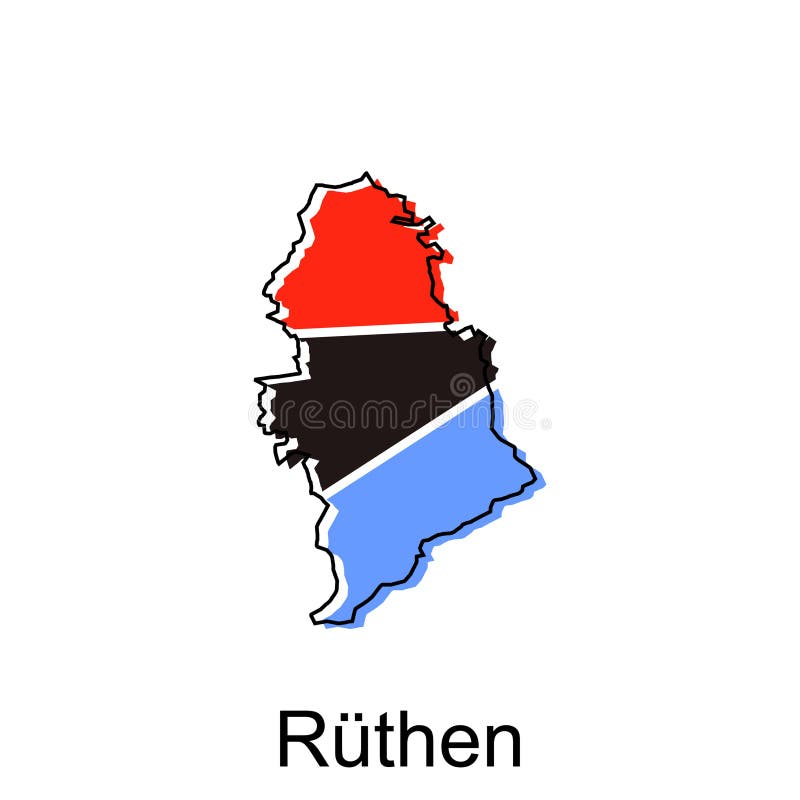 dreamstime

Rüthen