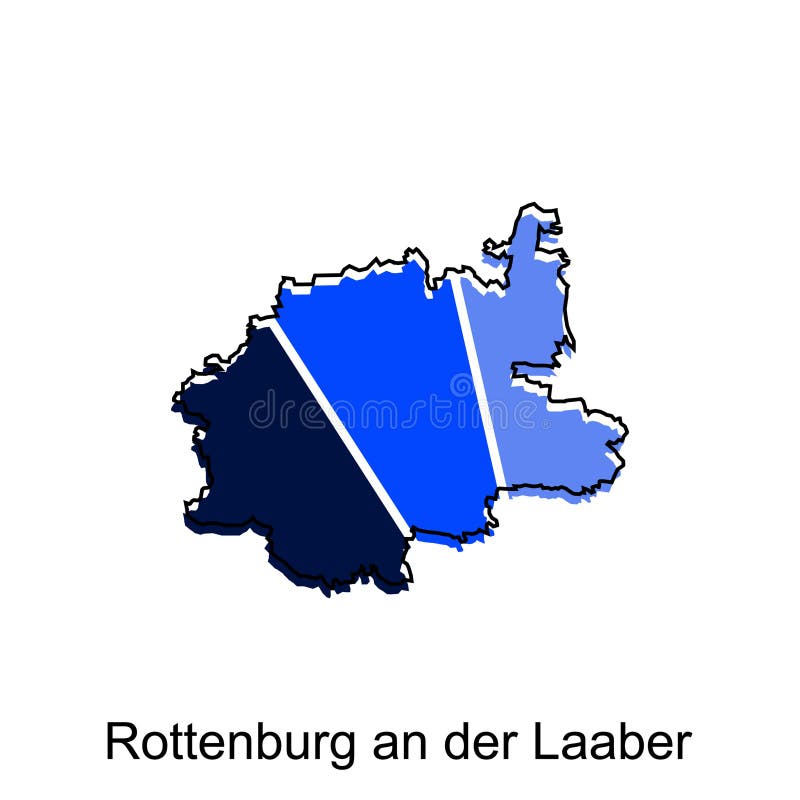 dreamstime

Rottenburg an der Laaber