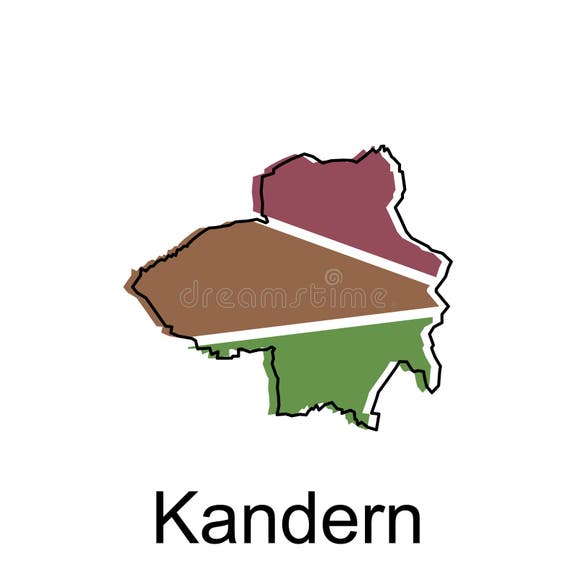 dreamstime

Kandern