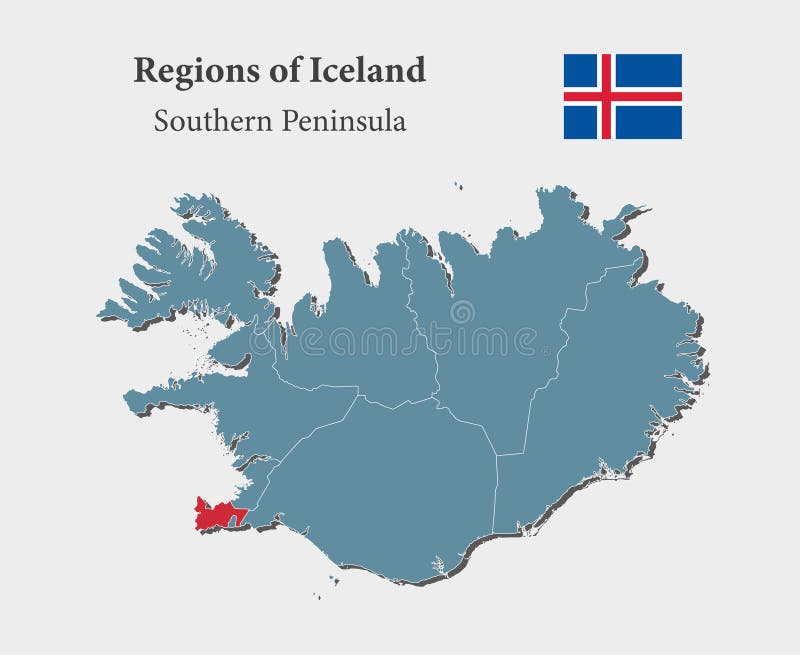 Regions of Iceland
Southern Peninsula

dreamstime