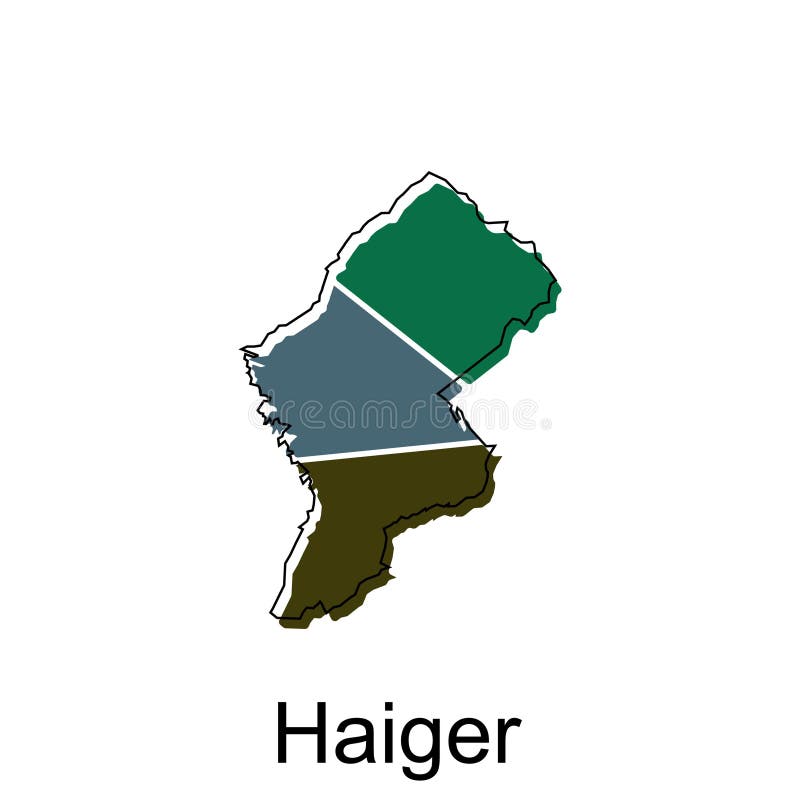 dreamstime

Haiger