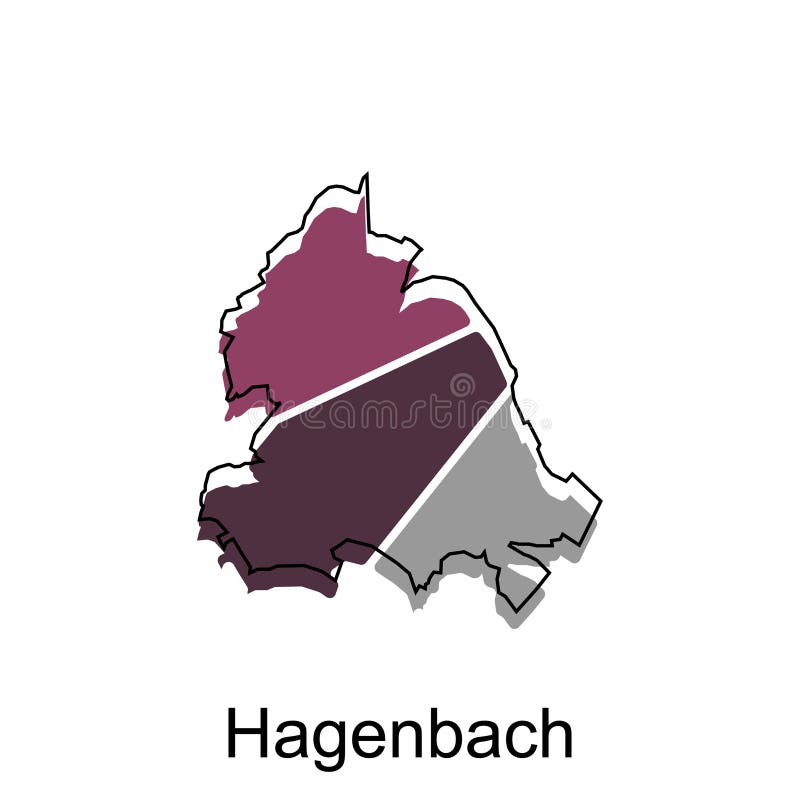 dreamstime

Hagenbach