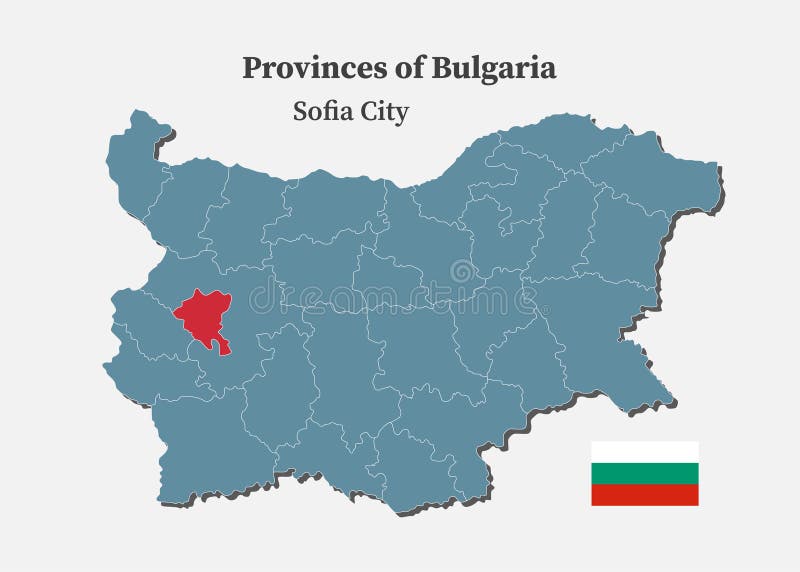 Provinces of Bulgaria

Sofia City

dreamstime