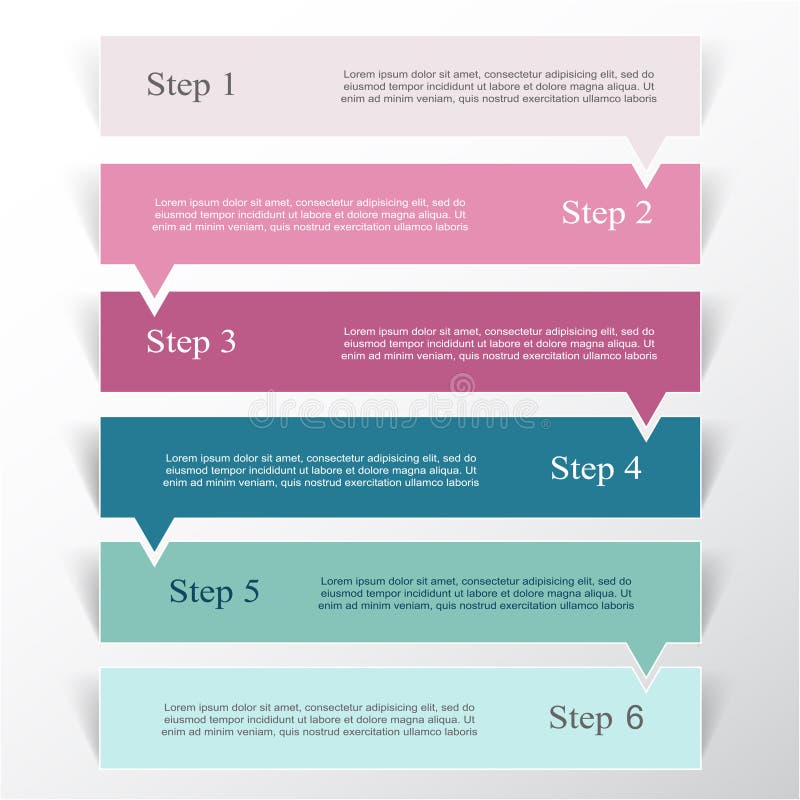 Step 1

Lorem ipsum dolor sit amet, consectetur adipisicing elit, sed do eiusmod tempor incididunt ut labore et dolore magna aliqua. Ut enim ad minim veniam, quis nostrud exercitation ullamco laboris

Lorem ipsum dolor sit amet, consectetur adipisicing elit, sed do eiusmod tempor incididunt ut labore et dolore magna aliqua. Ut enim ad minim veniam, quis nostrud exercitation ullamco laboris

Step 2

Step 3

Lorem ipsum dolor sit amet, consectetur adipisicing elit, sed do eiusmod tempor incididunt ut labore et dolore magna aliqua. Ut enim ad minim veniam, quis nostrud exercitation ullamco laboris

dreamstime

Lorem ipsum dolor sit amet, consectetur adipisicing elit, sed do eiusmod tempor incididunt ut labore et dolore magna aliqua. Ut enim ad minim veniam, quis nostrud exercitation ullamco laboris

Step 4

Step 5

Lorem ipsum dolor sit amet, consectetur adipisicing elit, sed do eiusmod tempor incididunt ut labore et dolore magna aliqua. Ut enim ad minim veniam, quis nostrud exercitation ullamco laboris

Lorem ipsum dolor sit amet, consectetur adipisicing elit, sed do eiusmod tempor incididunt ut labore et dolore magna aliqua. Ut enim ad minim veniam, quis nostrud exercitation ullamco laboris

Step 6