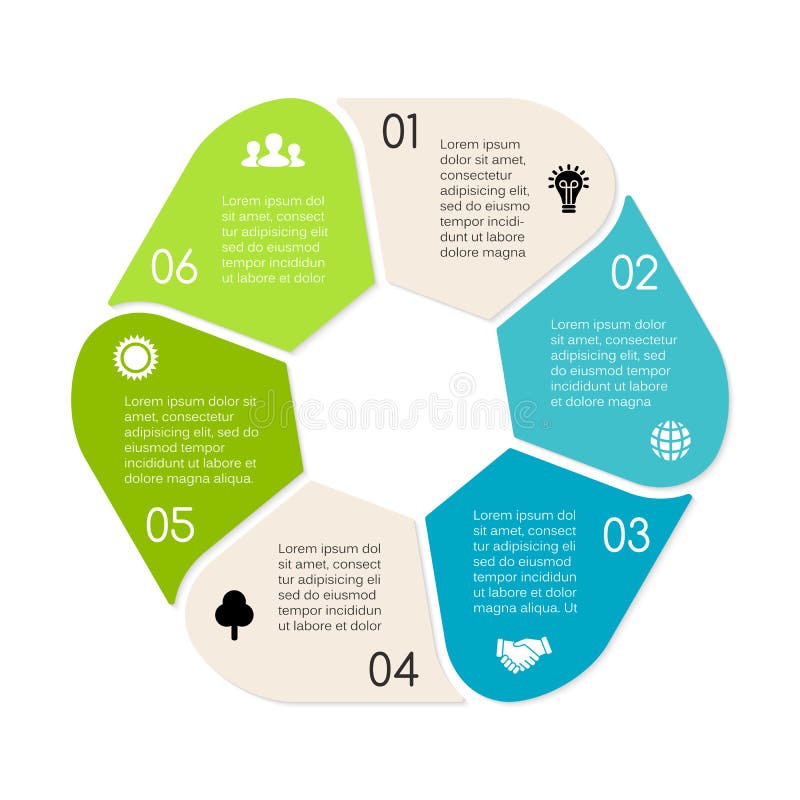 01

Lorem ipsum dolor sit amet, consectetur adipisicing elit, sed do eiusmo tempor incididunt ut labore dolore magna

02

Lorem ipsum dolor sit amet, consectetur adipisicing elit, sed do eiusmod tempor incididunt ut labore et dolore magna

03

Lorem ipsum dol sit amet, consect tur adipisicing eli sed do eiusmod tempor incididun ut labore et dolor magna aliqua. Ut

04

Lorem ipsum dol sit amet, consect tur adipisicing eli sed do eiusmod tempor incididun ut labore et dolor

05

Lorem ipsum dolor sit amet, consectetur adipisicing elit, sed do eiusmod tempor incididunt ut labore et dolore magna aliqua.

06

Lorem ipsum dol sit amet, consect tur adipisicing elit sed do eiusmod tempor incididun ut labore et dolor

dreamstime