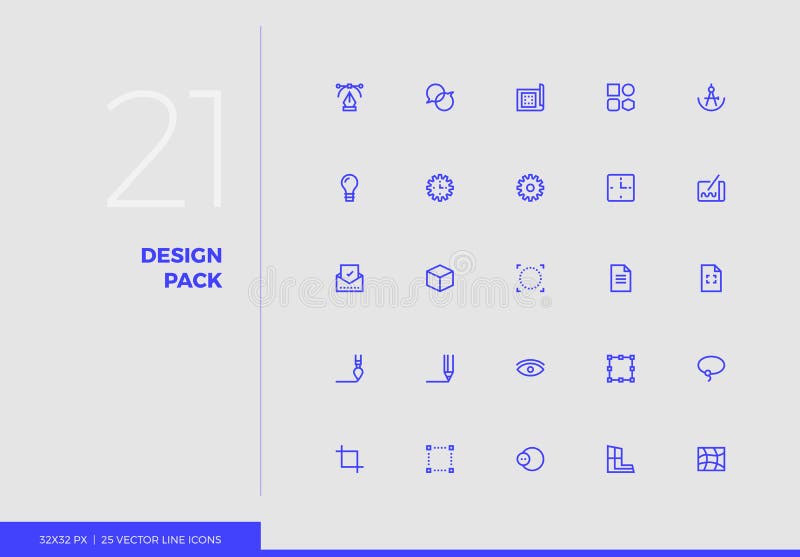 21

DESIGN PACK

dreamstime

32X32 PX | 25 VECTOR LINE ICONS