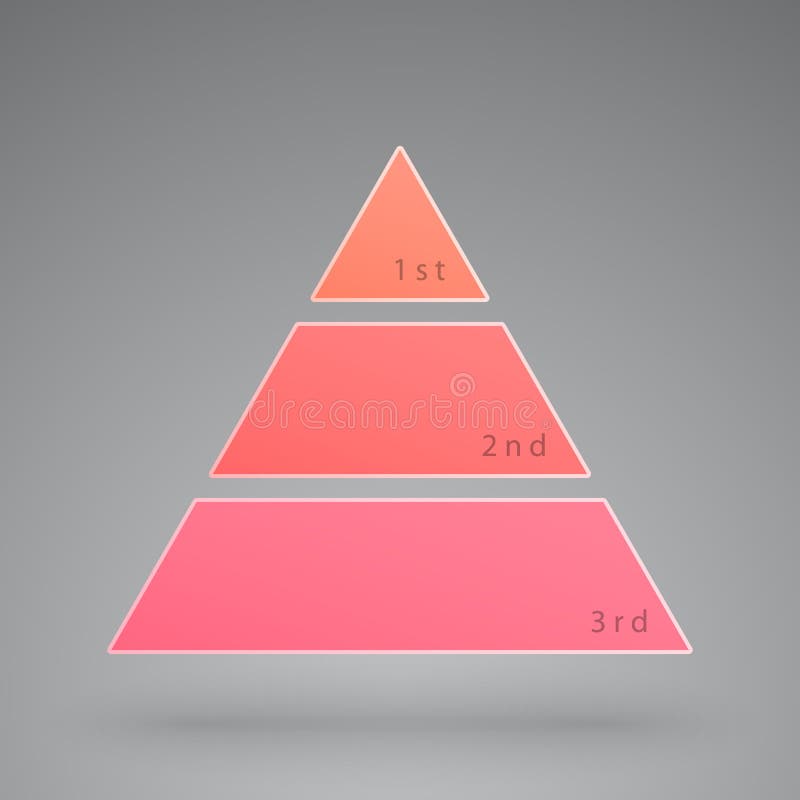 1st

dreamstime

2nd

3rd