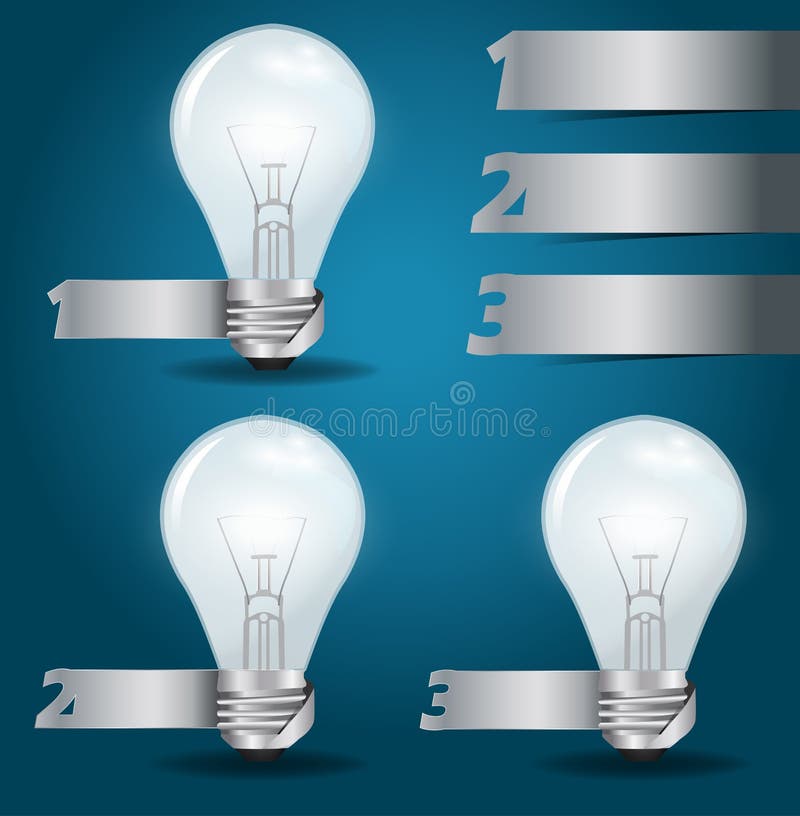 1

1

2

3

dreamstime

2

3