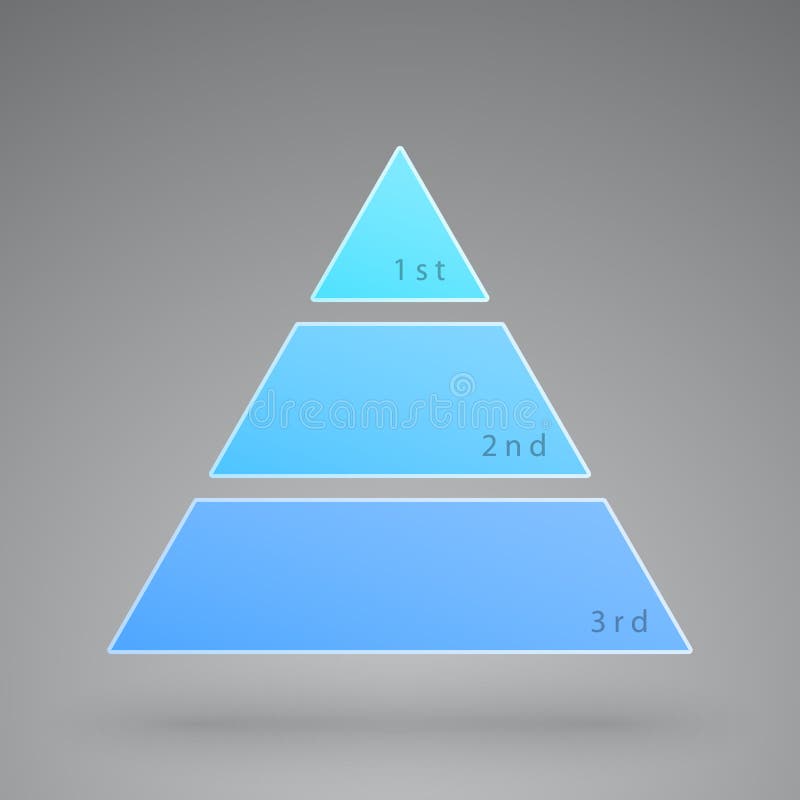 1st

dreamstime

2nd

3rd