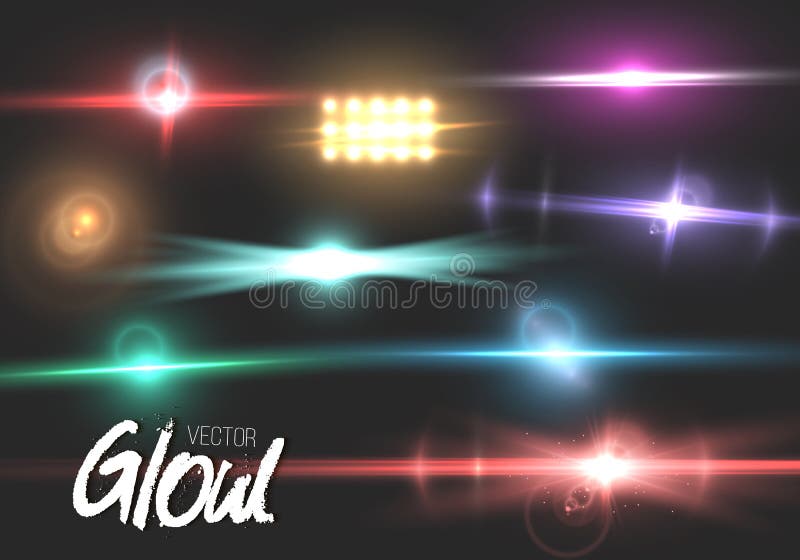 dreamstime

VECTOR
Glow