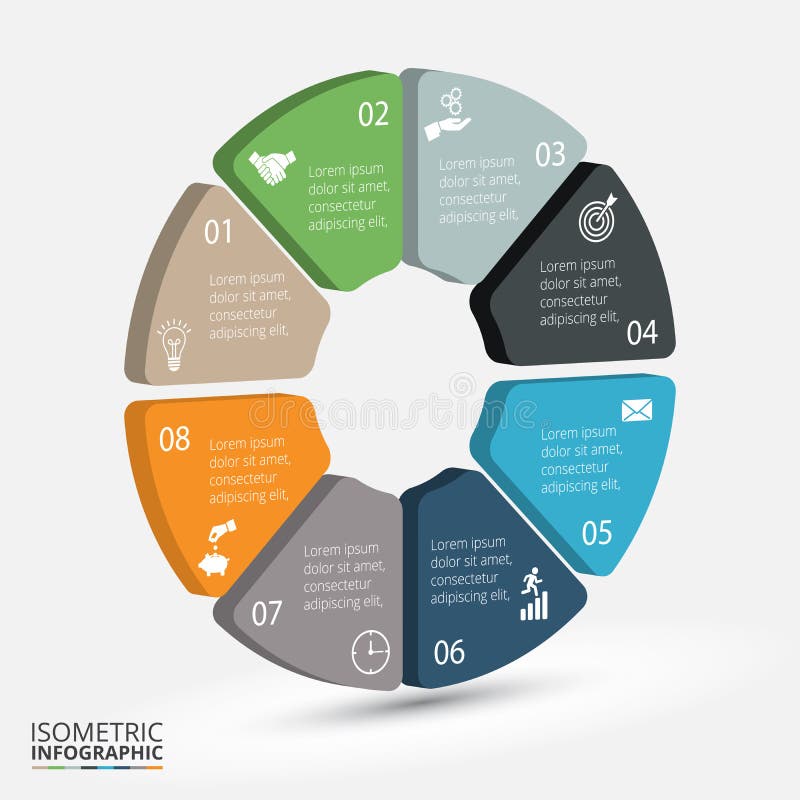 01
Lorem ipsum dolor sit amet, consectetur adipiscing elit,

02
Lorem ipsum dolor sit amet, consectetur adipiscing elit,

03
Lorem ipsum dolor sit amet, consectetur adipiscing elit,

Lorem ipsum dolor sit amet, consectetur adipiscing elit,
04

Lorem ipsum dolor sit amet, consectetur adipiscing elit,
05

Lorem ipsum dolor sit amet, consectetur adipiscing elit,
06

Lorem ipsum dolor sit amet, consectetur adipiscing elit,
07

08
Lorem ipsum dolor sit amet, consectetur adipiscing elit,

dreamstime

ISOMETRIC
INFOGRAPHIC