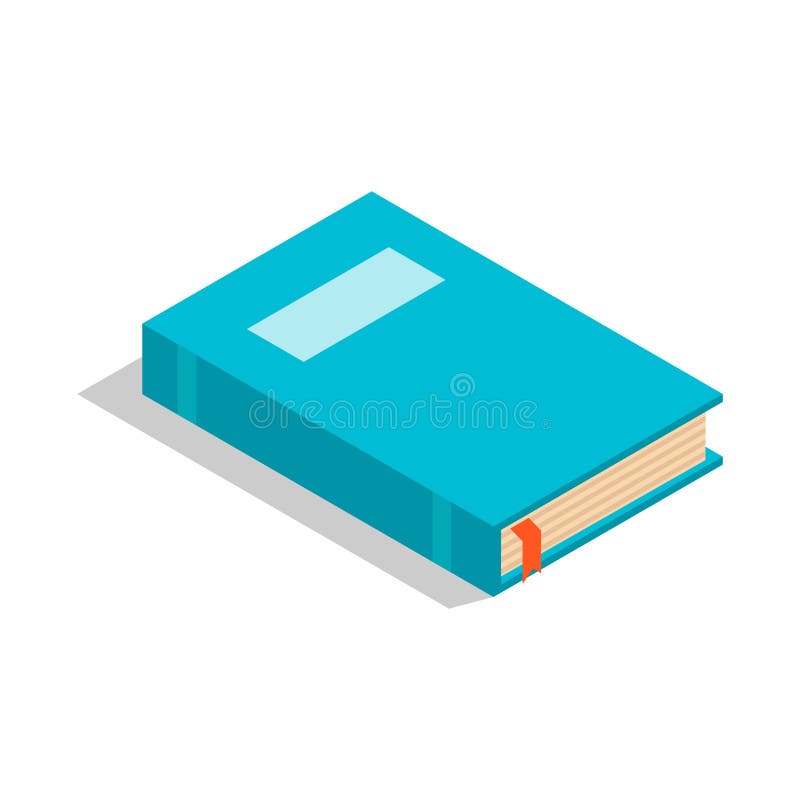 dreamstime