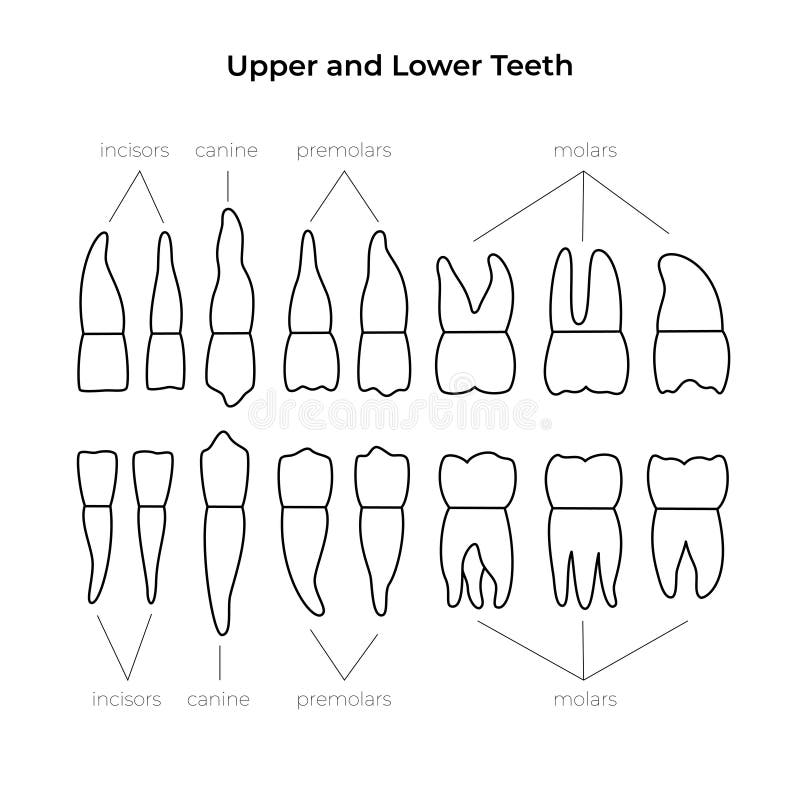 Upper and Lower Teeth

incisors canine premolars molars

dreamstime

incisors canine premolars molars