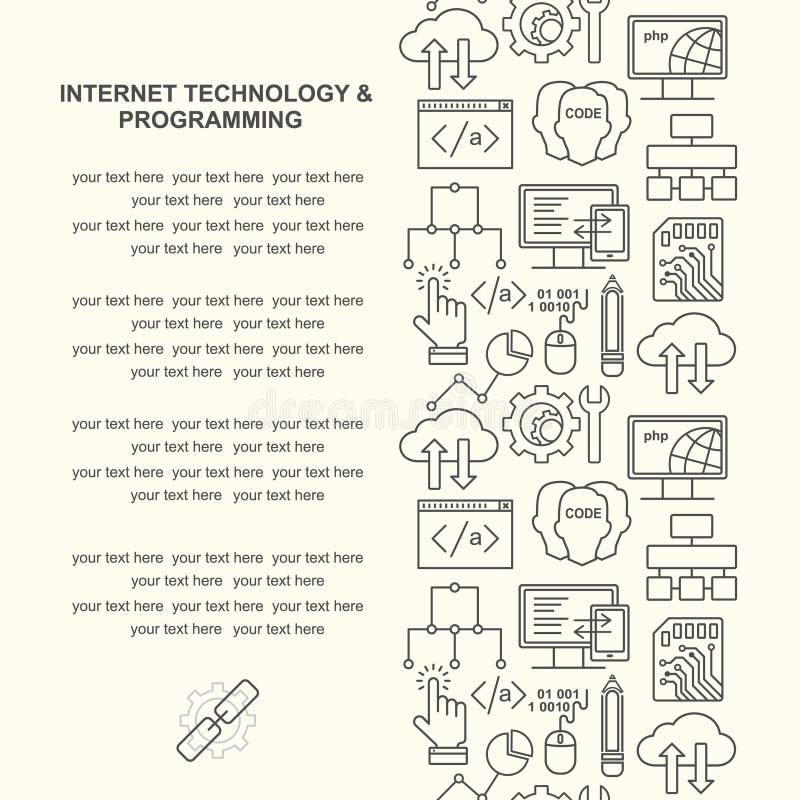 INTERNET TECHNOLOGY & PROGRAMMING

your text here your text here your text here your text here your text here your text here your text here your text here your text here your text here

your text here your text here your text here your text here your text here your text here your text here your text here your text here your text here

your text here your text here your text here your text here your text here your text here your text here your text here your text here your text here

your text here your text here your text here your text here your text here your text here your text here your text here your text here your text here

php
CODE
</a>
</a>
01 001
1 0010
dreamstime
php
CODE
</a>
</a>
01 001
1 0010