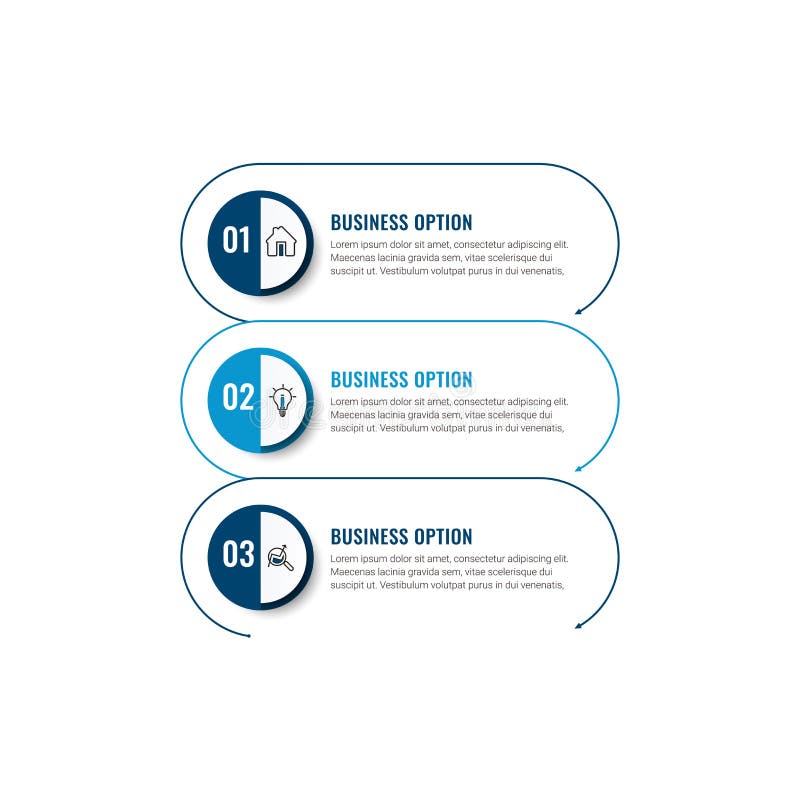 01

BUSINESS OPTION

Lorem ipsum dolor sit amet, consectetur adipiscing elit. Maecenas lacinia gravida sem, vitae scelerisque dui suscipit ut. Vestibulum volutpat purus in dui venenatis,

02

BUSINESS OPTION

Lorem ipsum dolor sit amet, consectetur adipiscing elit. Maecenas lacinia gravida sem, vitae scelerisque dui suscipit ut. Vestibulum volutpat purus in dui venenatis,

03

BUSINESS OPTION

Lorem ipsum dolor sit amet, consectetur adipiscing elit. Maecenas lacinia gravida sem, vitae scelerisque dui suscipit ut. Vestibulum volutpat purus in dui venenatis,