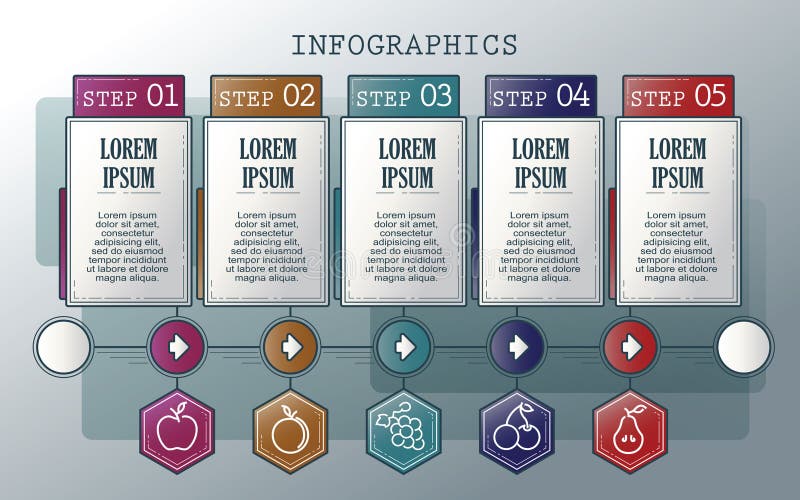 INFOGRAPHICS

STEP 01
LOREM IPSUM
Lorem ipsum dolor sit amet, consectetur adipisicing elit, sed do eiusmod tempor incididunt ut labore et dolore magna aliqua.

STEP 02
LOREM IPSUM
Lorem ipsum dolor sit amet, consectetur adipisicing elit, sed do eiusmod tempor incididunt ut labore et dolore magna aliqua.

STEP 03
LOREM IPSUM
Lorem ipsum dolor sit amet, consectetur adipisicing elit, sed do eiusmod tempor incididunt ut labore et dolore magna aliqua.

STEP 04
LOREM IPSUM
Lorem ipsum dolor sit amet, consectetur adipisicing elit, sed do eiusmod tempor incididunt ut labore et dolore magna aliqua.

STEP 05
LOREM IPSUM
Lorem ipsum dolor sit amet, consectetur adipisicing elit, sed do eiusmod tempor incididunt ut labore et dolore magna aliqua.